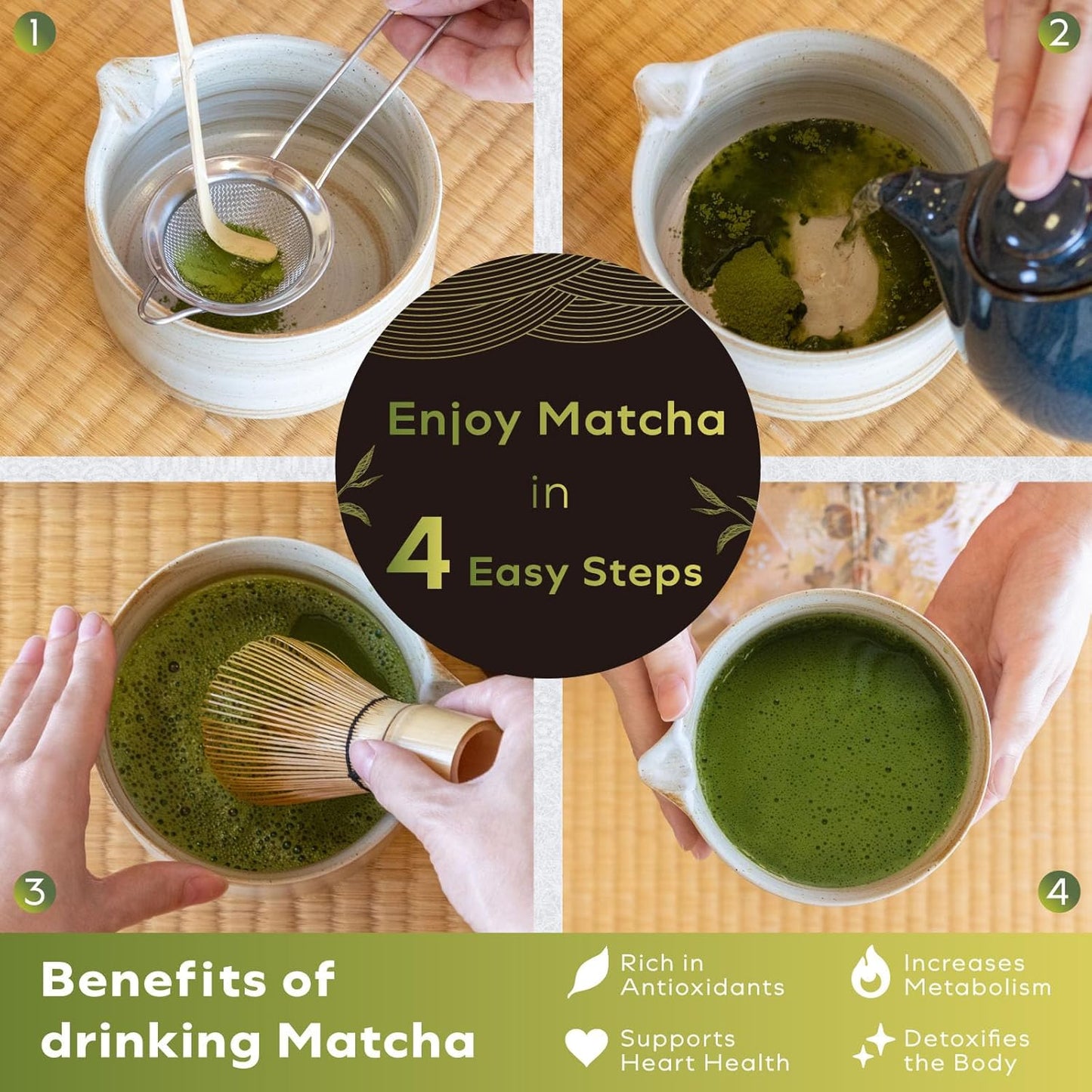 1

2

Enjoy Matcha in 4 Easy Steps

3

4

Benefits of drinking Matcha

Rich in Antioxidants

Increases Metabolism

Supports Heart Health

Detoxifies the Body