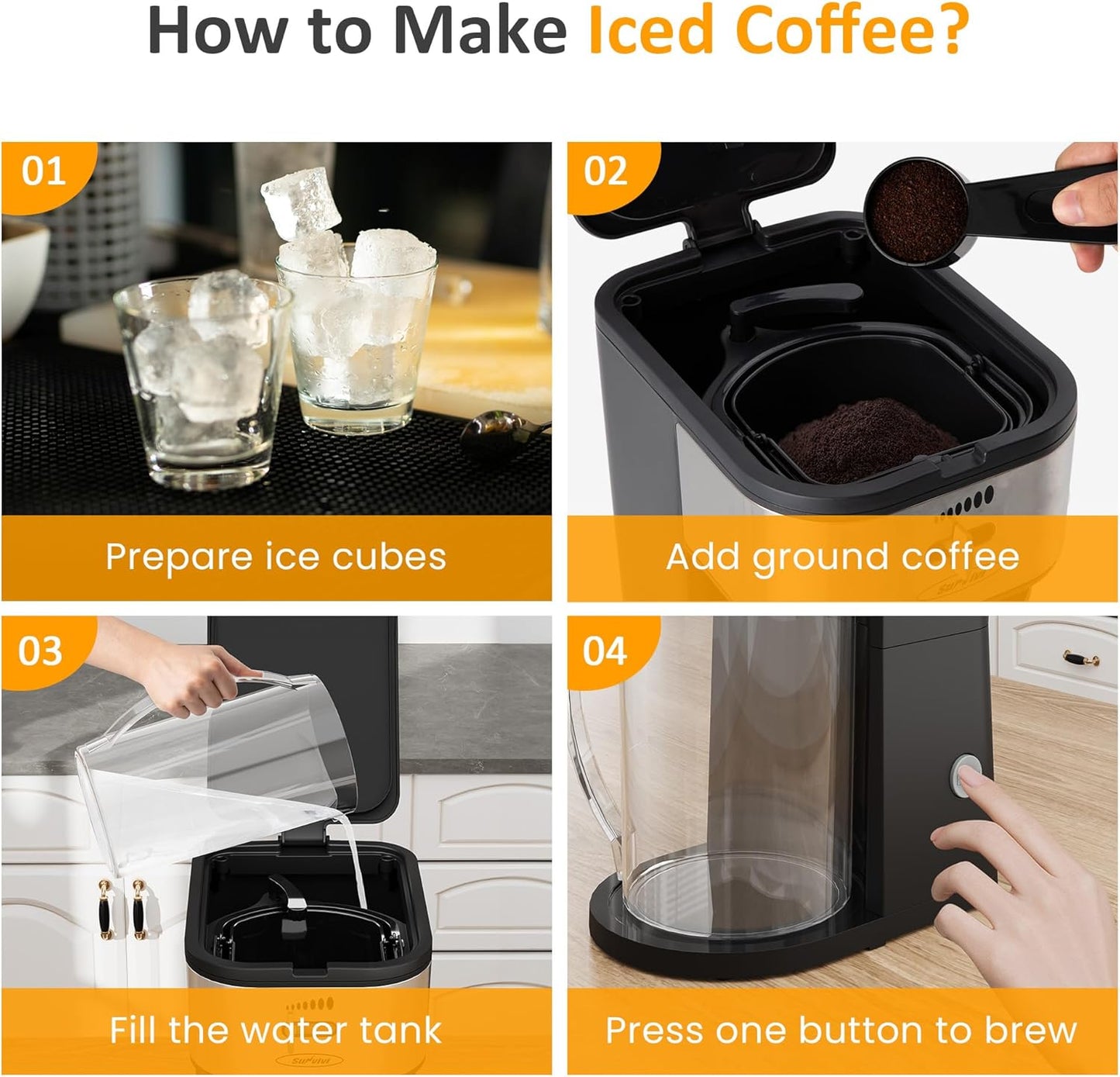 How to Make Iced Coffee?

01

Prepare ice cubes

02

Add ground coffee

03

Fill the water tank

04

Press one button to brew