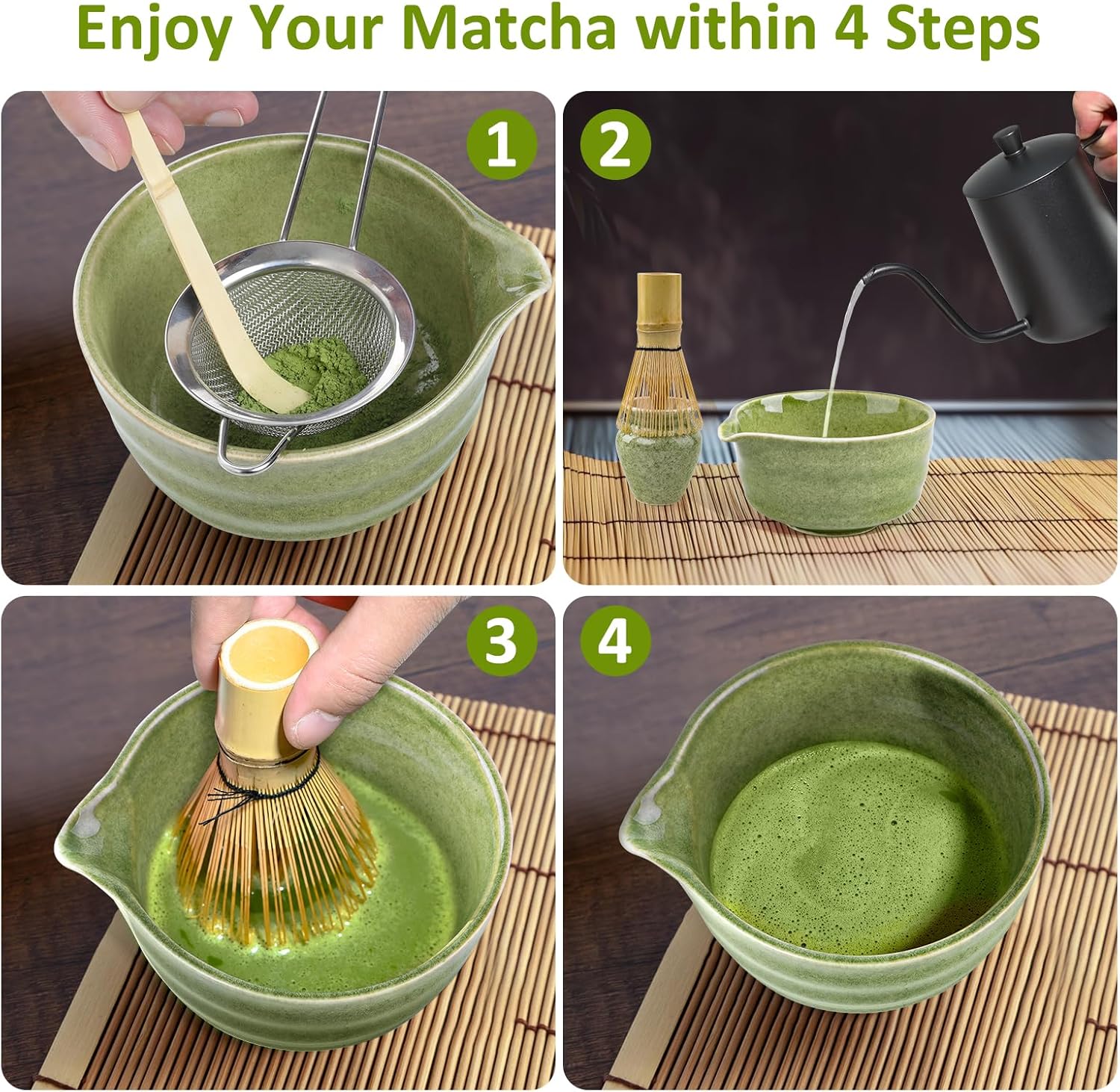 Enjoy Your Matcha within 4 Steps

1

2

3

4