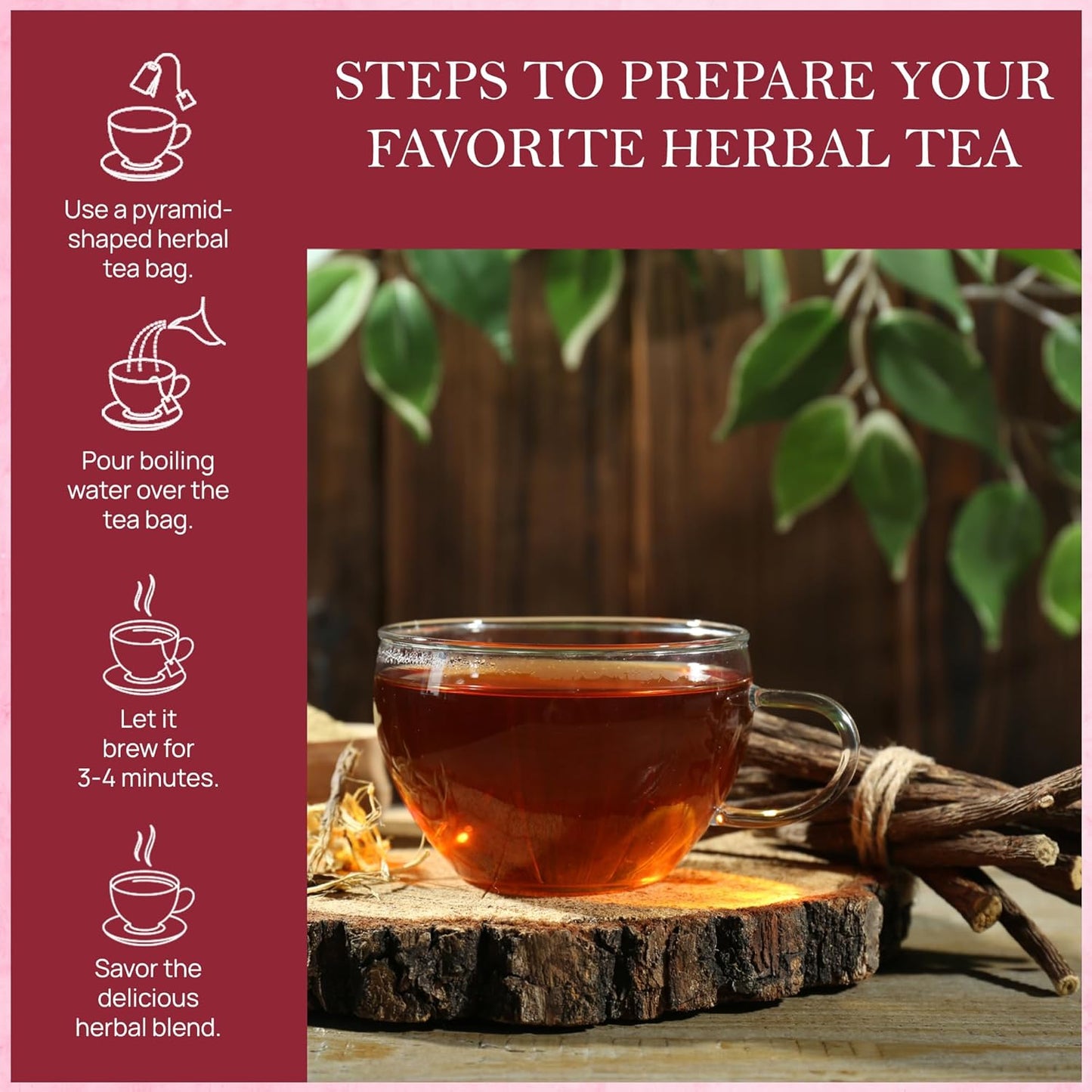 STEPS TO PREPARE YOUR FAVORITE HERBAL TEA

Use a pyramid-shaped herbal tea bag.

Pour boiling water over the tea bag.

Let it brew for 3-4 minutes.

Savor the delicious herbal blend.