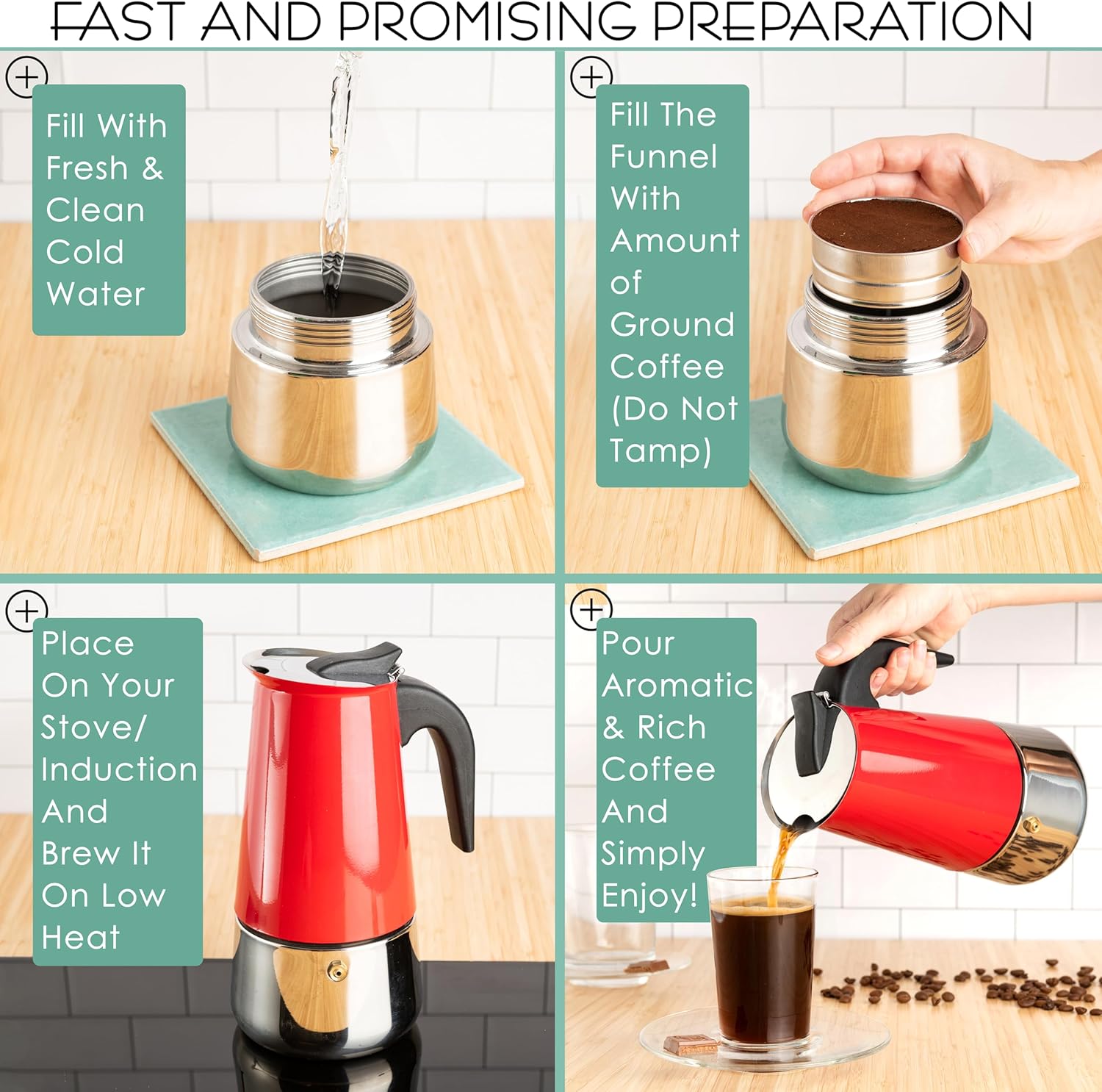 FAST AND PROMISING PREPARATION

Fill With Fresh & Clean Cold Water

Fill The Funnel With Amount of Ground Coffee (Do Not Tamp)

Place On Your Stove/ Induction And Brew It On Low Heat

Pour Aromatic & Rich Coffee And Simply Enjoy!