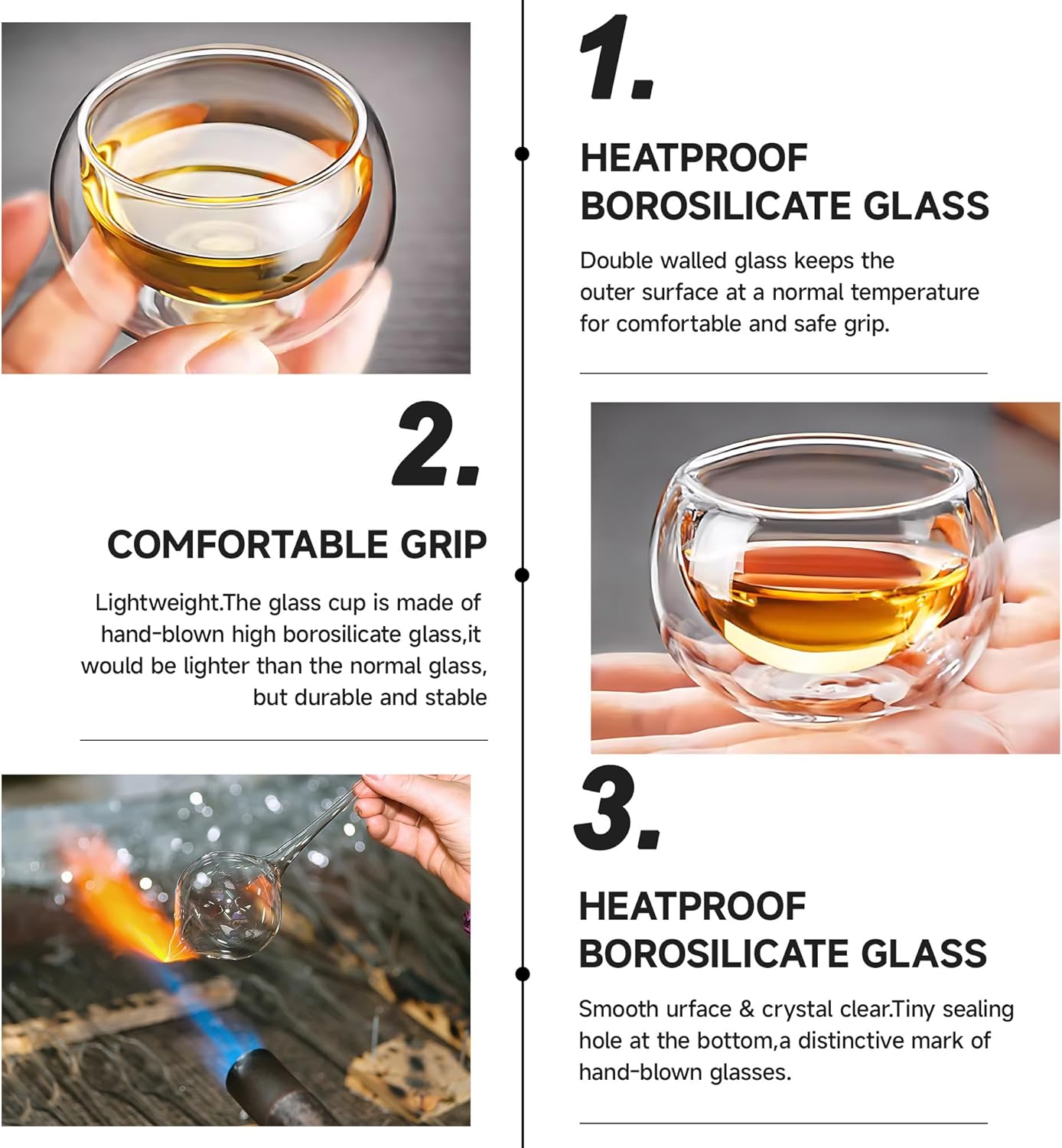 1.

HEATPROOF BOROSILICATE GLASS

Double walled glass keeps the outer surface at a normal temperature for comfortable and safe grip.

2.

COMFORTABLE GRIP

Lightweight.The glass cup is made of hand-blown high borosilicate glass,it would be lighter than the normal glass, but durable and stable

3.

HEATPROOF BOROSILICATE GLASS

Smooth urface & crystal clear.Tiny sealing hole at the bottom,a distinctive mark of hand-blown glasses.