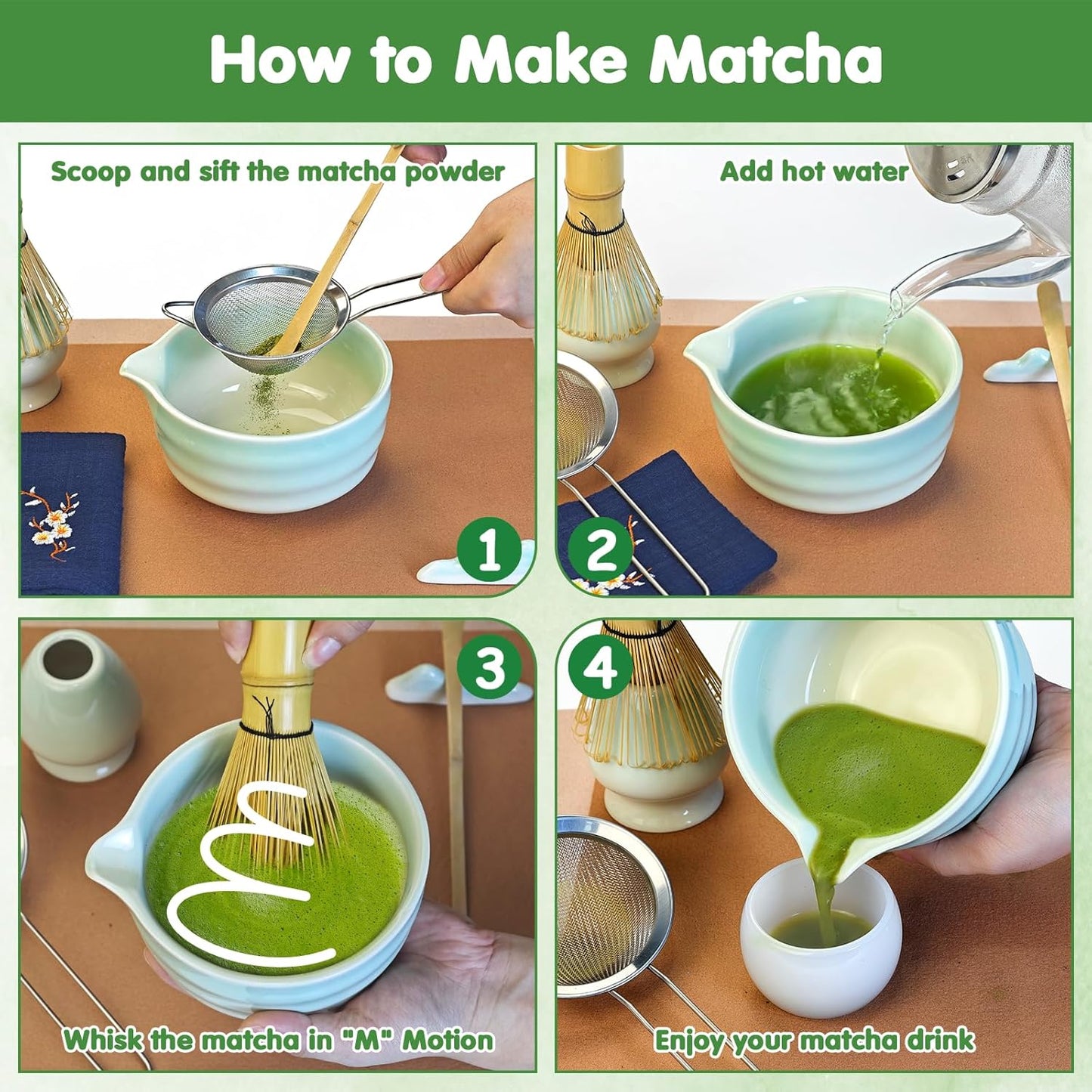 How to Make Matcha

Scoop and sift the matcha powder

1

Add hot water

2

3

Whisk the matcha in "M" Motion

4

Enjoy your matcha drink