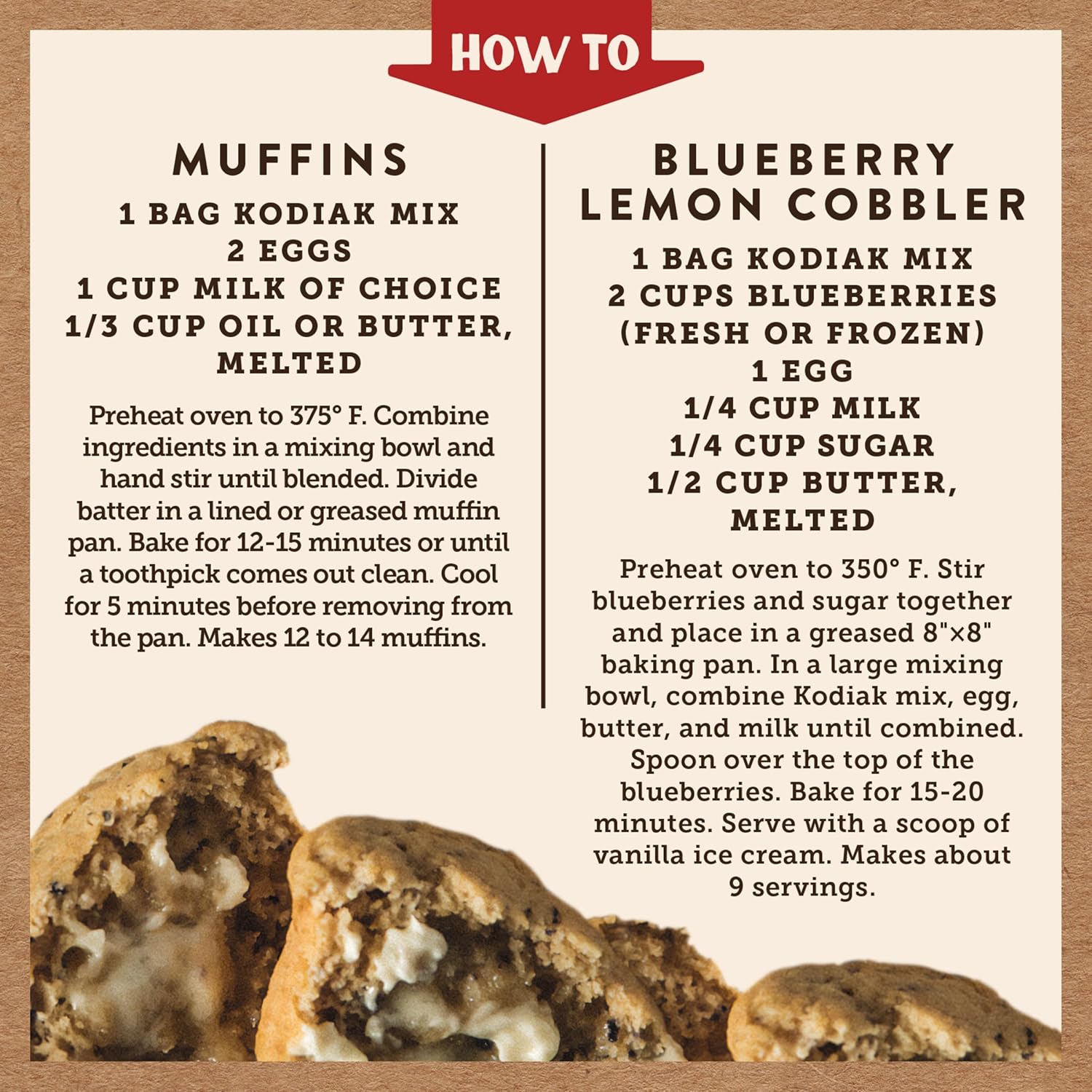 HOW TO

MUFFINS

1 BAG KODIAK MIX
2 EGGS
1 CUP MILK OF CHOICE
1/3 CUP OIL OR BUTTER, MELTED

Preheat oven to 375° F. Combine ingredients in a mixing bowl and hand stir until blended. Divide batter in a lined or greased muffin pan. Bake for 12-15 minutes or until a toothpick comes out clean. Cool for 5 minutes before removing from the pan. Makes 12 to 14 muffins.

BLUEBERRY LEMON COBBLER

1 BAG KODIAK MIX
2 CUPS BLUEBERRIES (FRESH OR FROZEN)
1 EGG
1/4 CUP MILK
1/4 CUP SUGAR
1/2 CUP BUTTER, MELTED

Preheat oven to 350° F. Stir blueberries and sugar together and place in a greased 8"×8" baking pan. In a large mixing bowl, combine Kodiak mix, egg, butter, and milk until combined. Spoon over the top of the blueberries. Bake for 15-20 minutes. Serve with a scoop of vanilla ice cream. Makes about 9 servings.