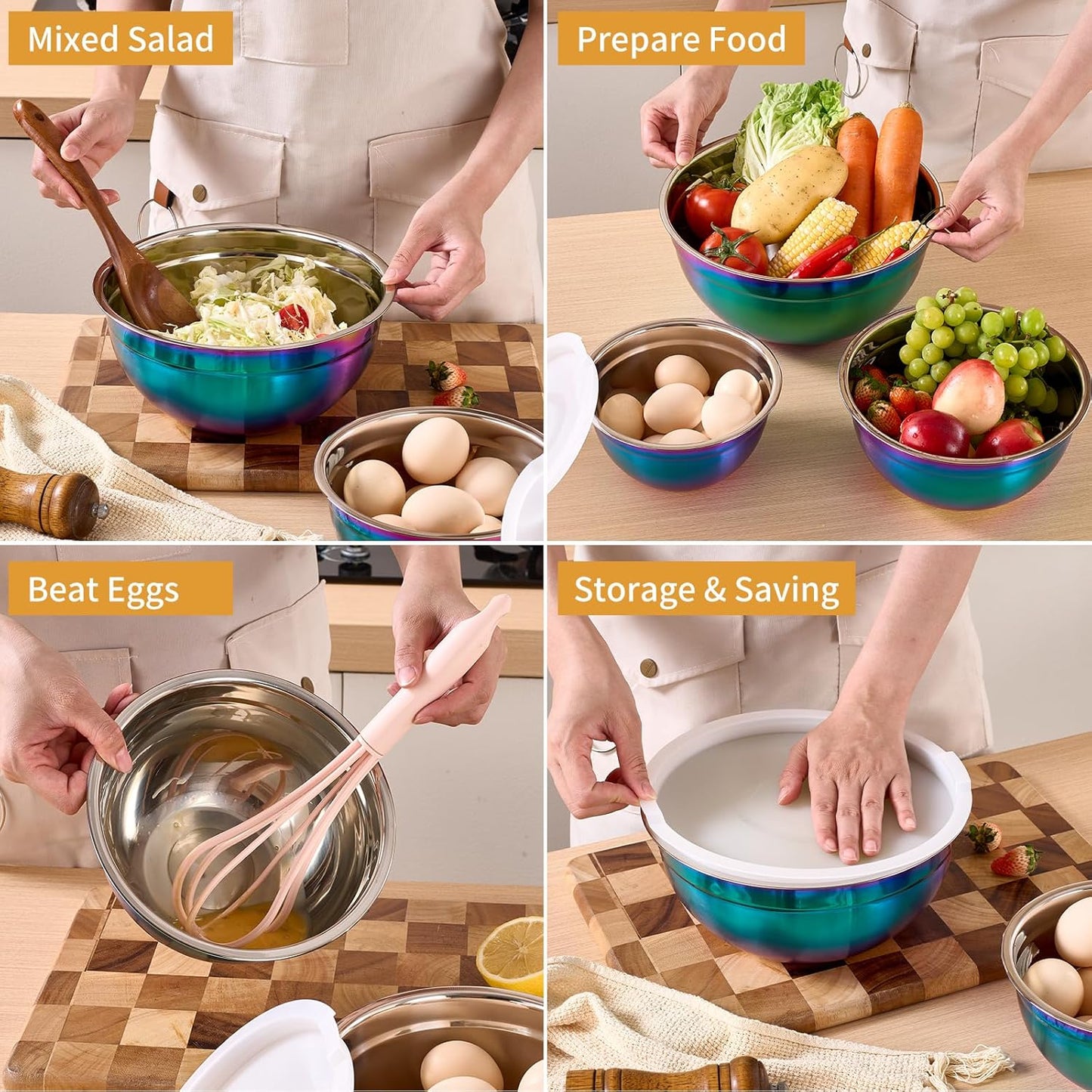 Mixed Salad

Prepare Food

Beat Eggs

Storage & Saving