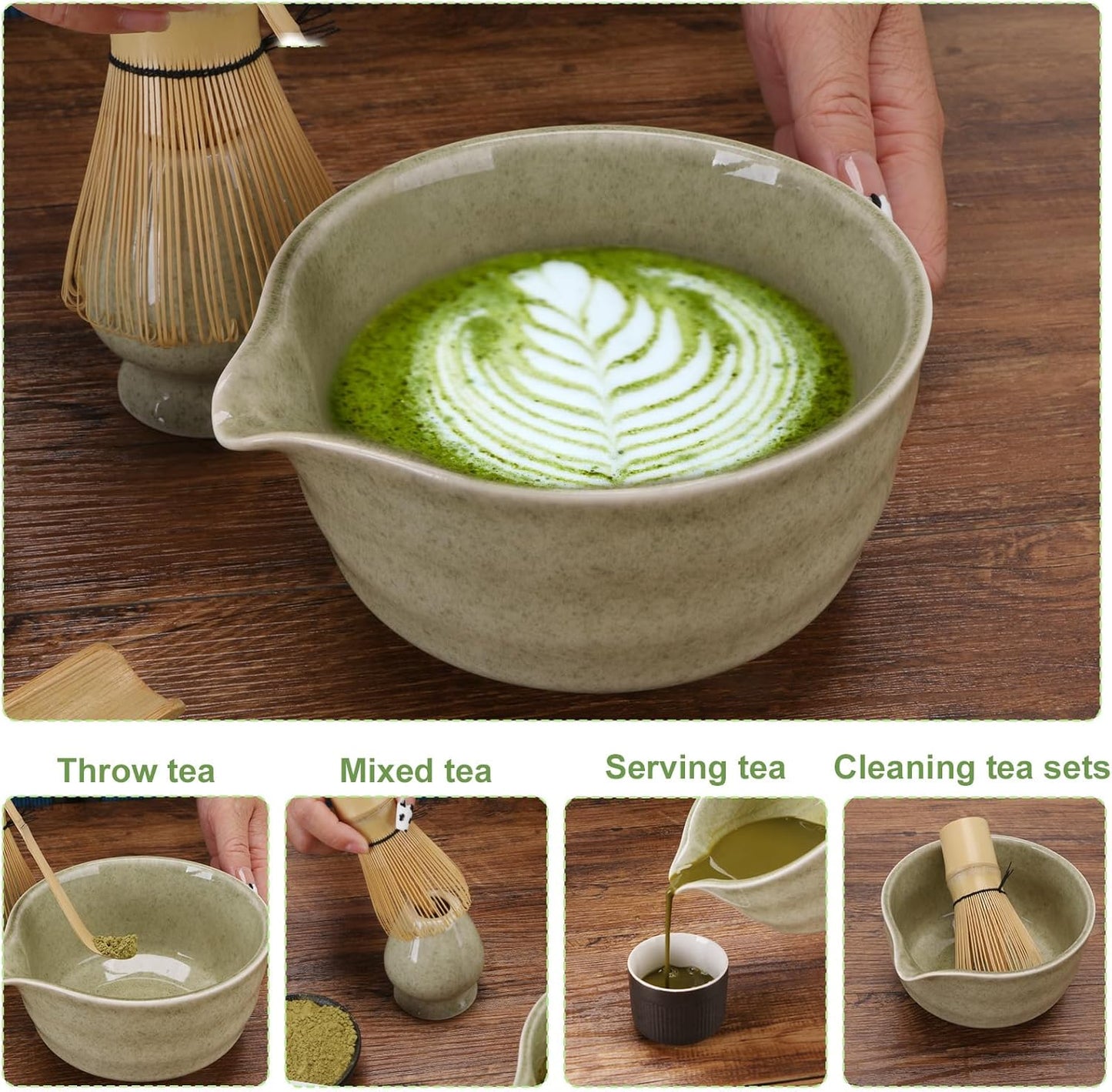 Throw tea

Mixed tea

Serving tea

Cleaning tea sets