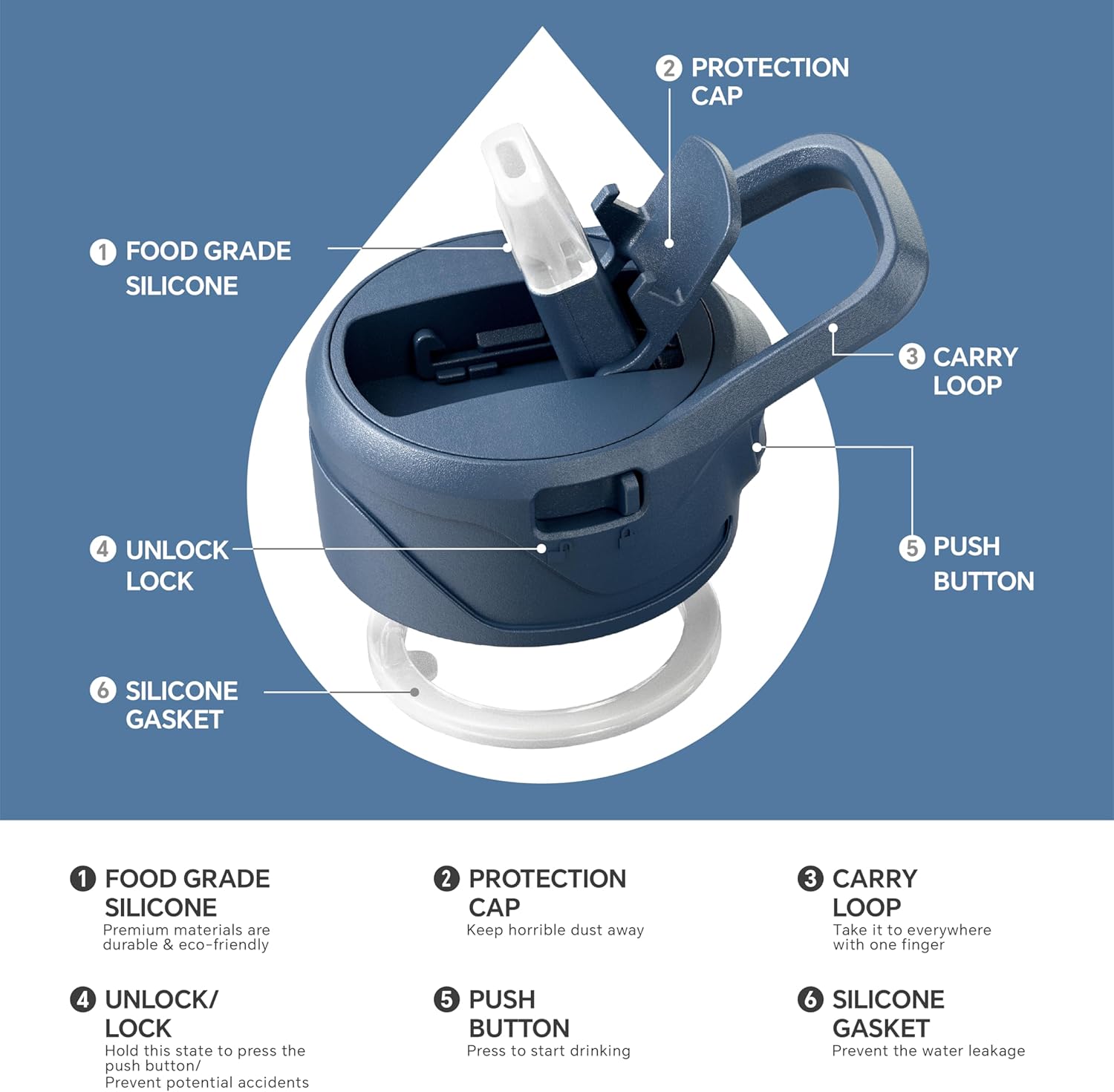 2 PROTECTION CAP

1 FOOD GRADE SILICONE

3 CARRY LOOP

4 UNLOCK LOCK

5 PUSH BUTTON

6 SILICONE GASKET

1 FOOD GRADE SILICONE
Premium materials are durable & eco-friendly

2 PROTECTION CAP
Keep horrible dust away

3 CARRY LOOP
Take it to everywhere with one finger

4 UNLOCK/ LOCK
Hold this state to press the push button/
Prevent potential accidents

5 PUSH BUTTON
Press to start drinking

6 SILICONE GASKET
Prevent the water leakage