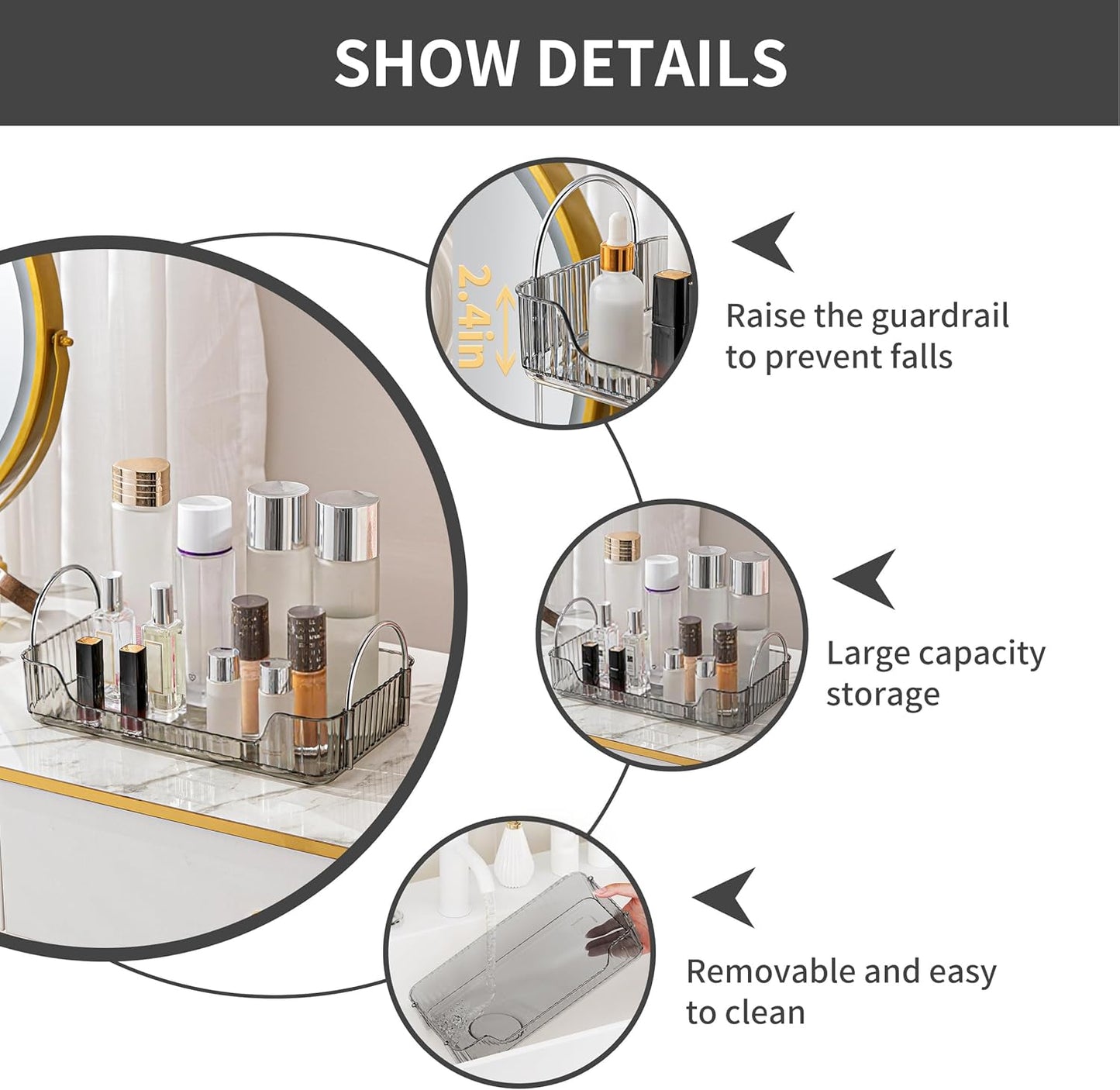 SHOW DETAILS

2.4in

Raise the guardrail to prevent falls

Large capacity storage

Removable and easy to clean