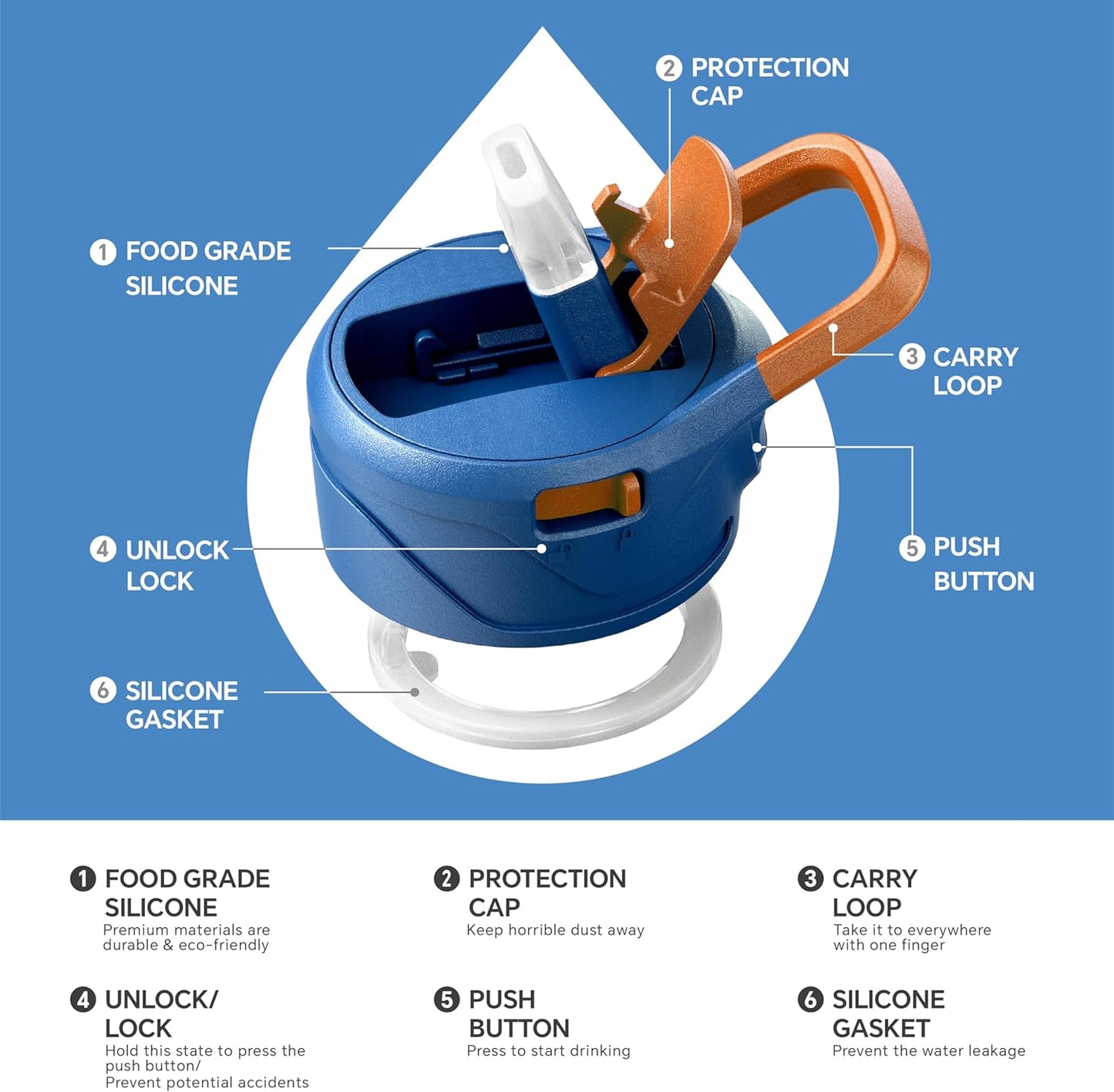 2 PROTECTION CAP

1 FOOD GRADE SILICONE

3 CARRY LOOP

4 UNLOCK LOCK

5 PUSH BUTTON

6 SILICONE GASKET

1 FOOD GRADE SILICONE
Premium materials are durable & eco-friendly

2 PROTECTION CAP
Keep horrible dust away

3 CARRY LOOP
Take it to everywhere with one finger

4 UNLOCK/ LOCK
Hold this state to press the push button/
Prevent potential accidents

5 PUSH BUTTON
Press to start drinking

6 SILICONE GASKET
Prevent the water leakage