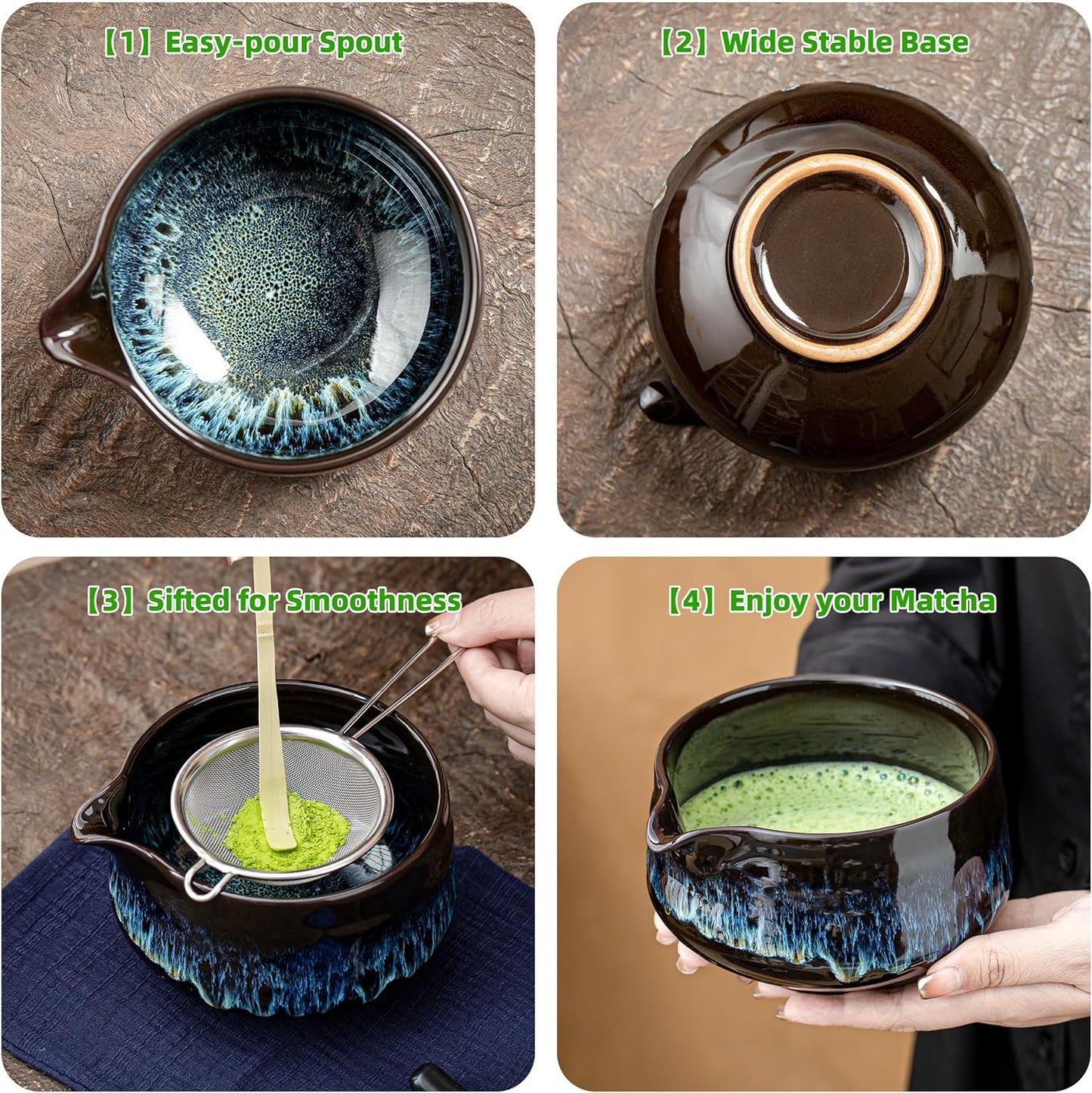 【1】Easy-pour Spout

【2】Wide Stable Base

【3】Sifted for Smoothness

【4】Enjoy your Matcha